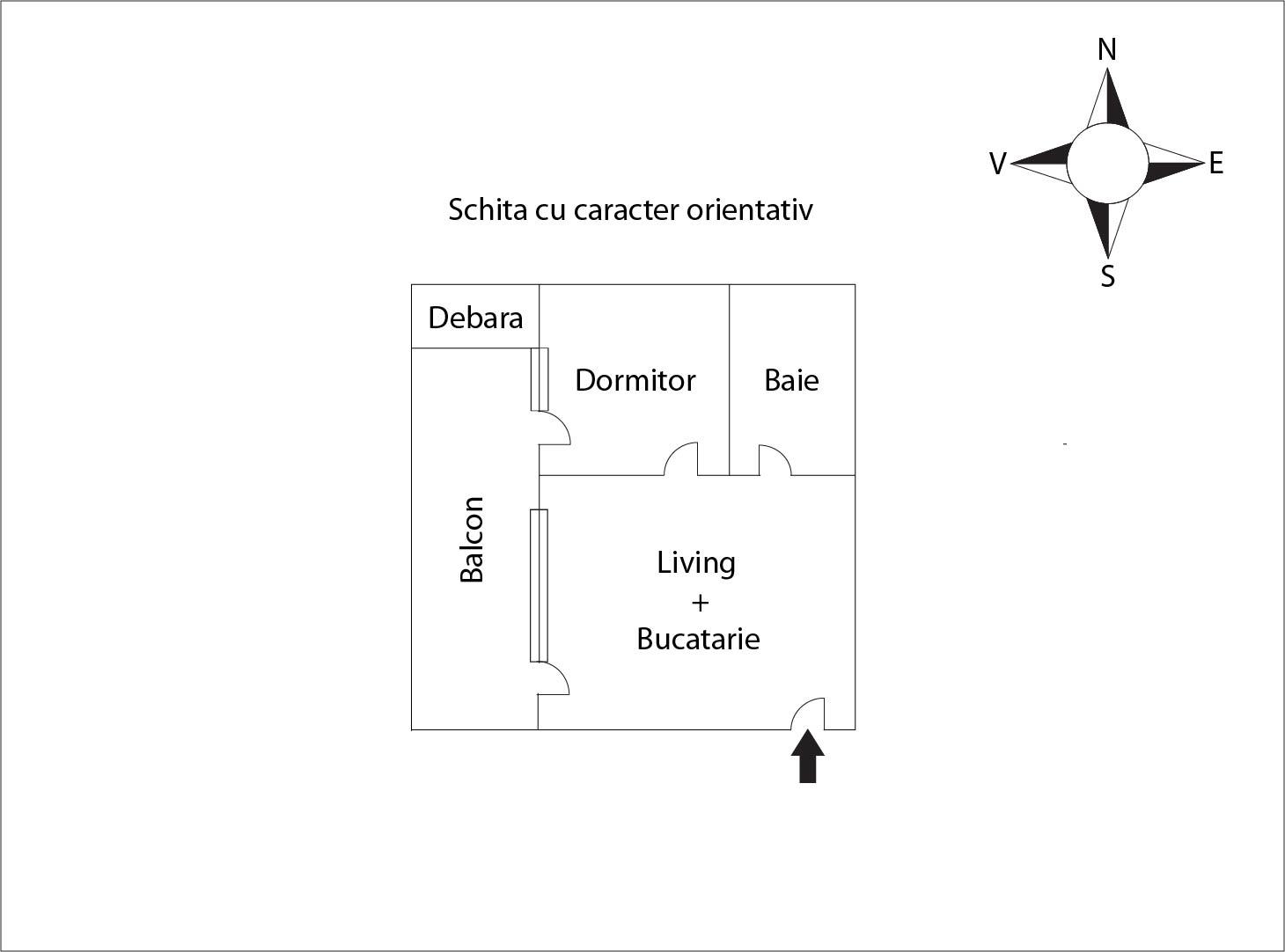 N
V
E
S

Schita cu caracter orientativ

Debara

Dormitor

Baie

Balcon

Living
+
Bucatarie