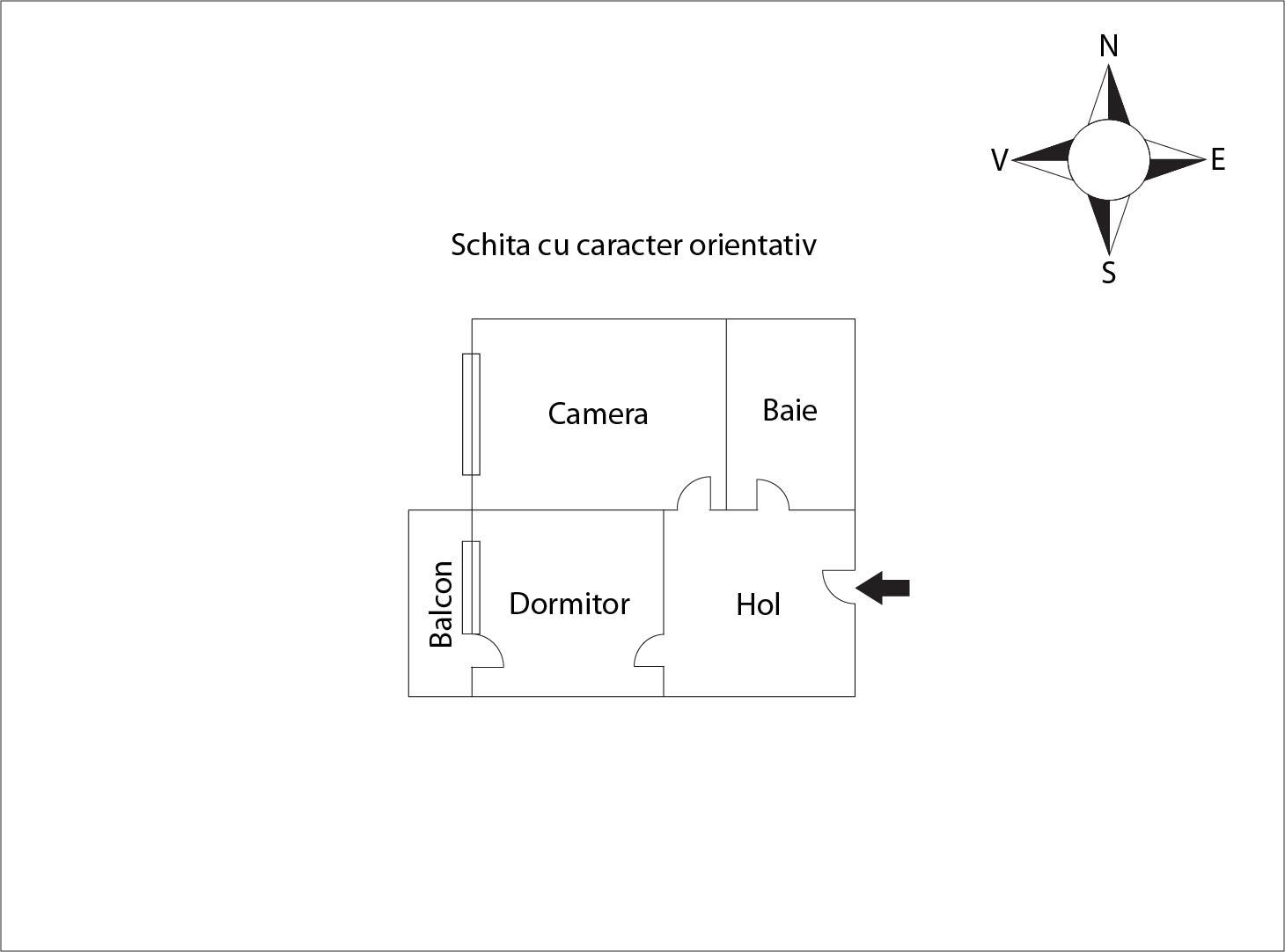 N
V
E
S

Schita cu caracter orientativ

Camera
Baie
Balcon
Dormitor
Hol