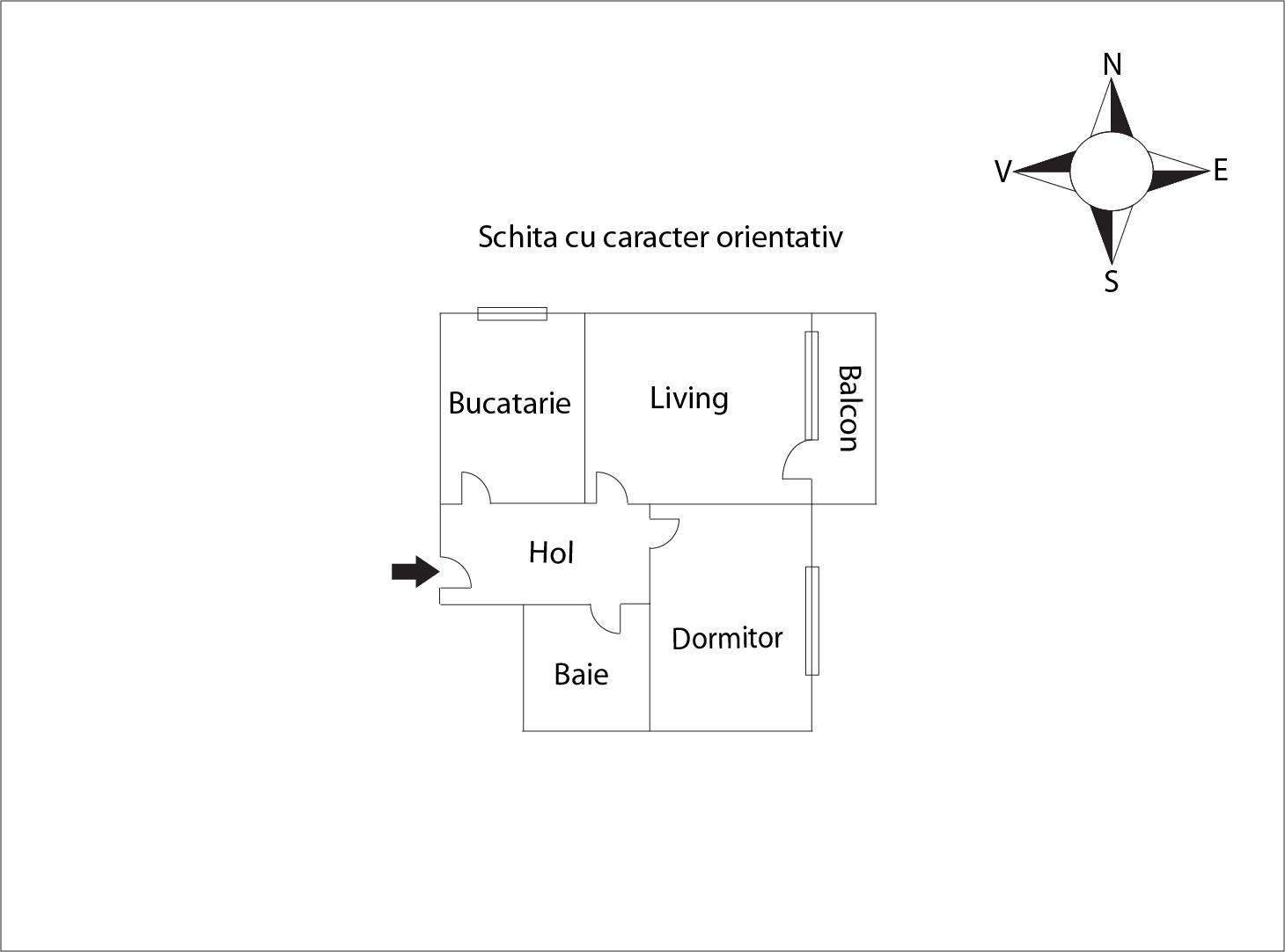 N
V
E
S

Schita cu caracter orientativ

Bucatarie

Living

Balcon

Hol

Dormitor

Baie