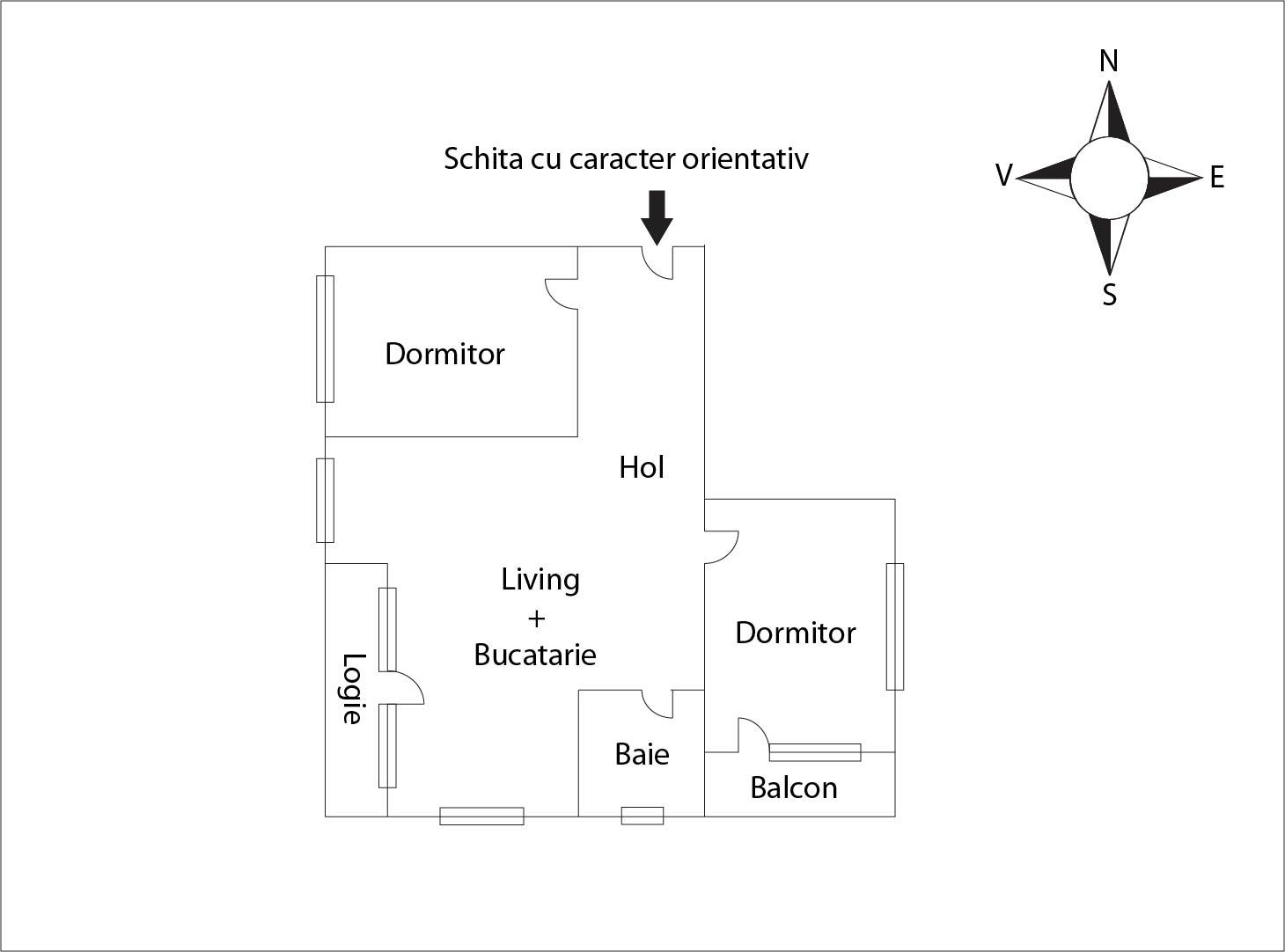 N
V
E
S

Schita cu caracter orientativ

Dormitor

Hol

Living
+
Bucatarie

Logie

Dormitor

Baie

Balcon