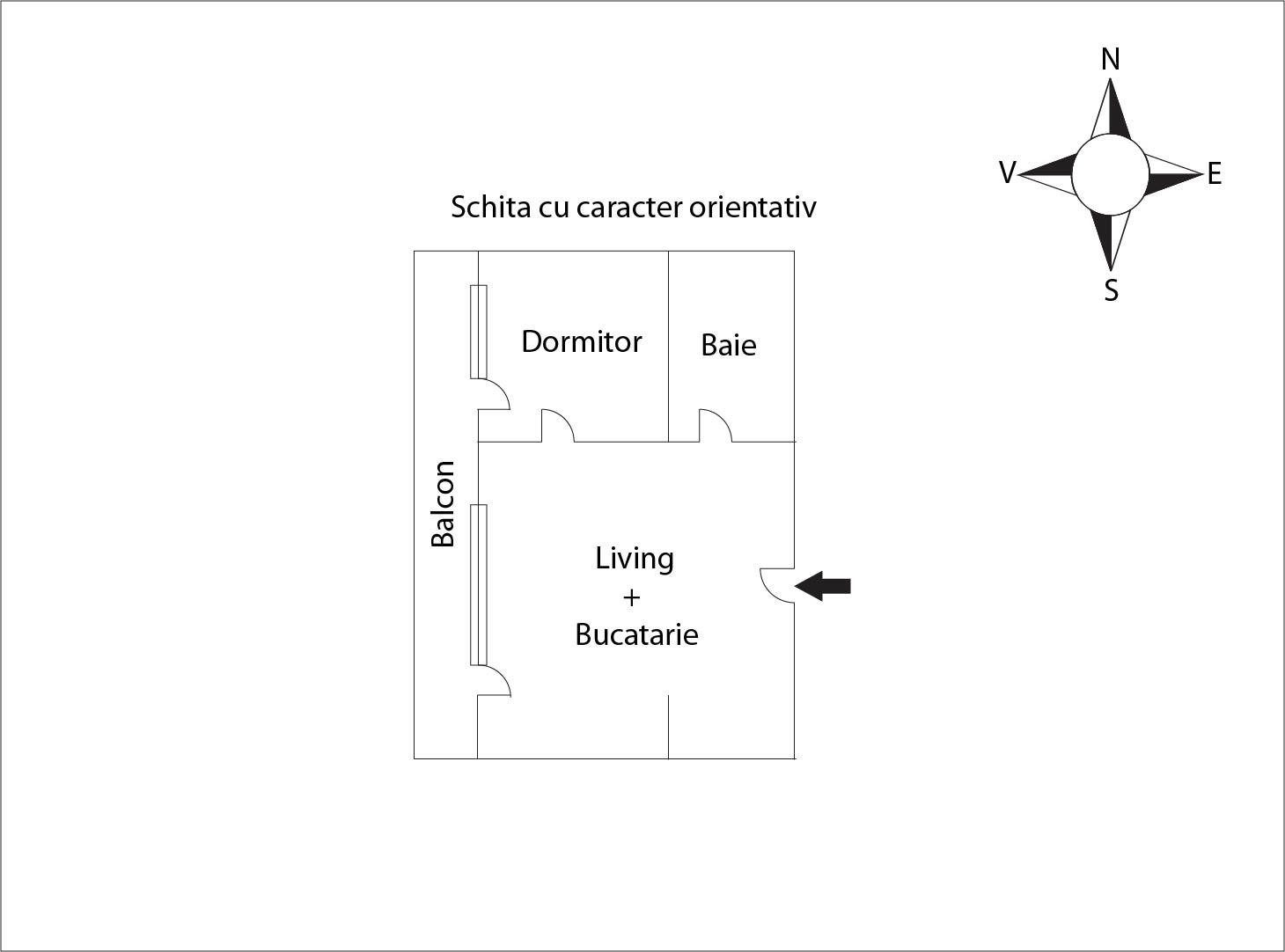 N
V
E
S

Schita cu caracter orientativ

Dormitor

Baie

Balcon

Living
+
Bucatarie