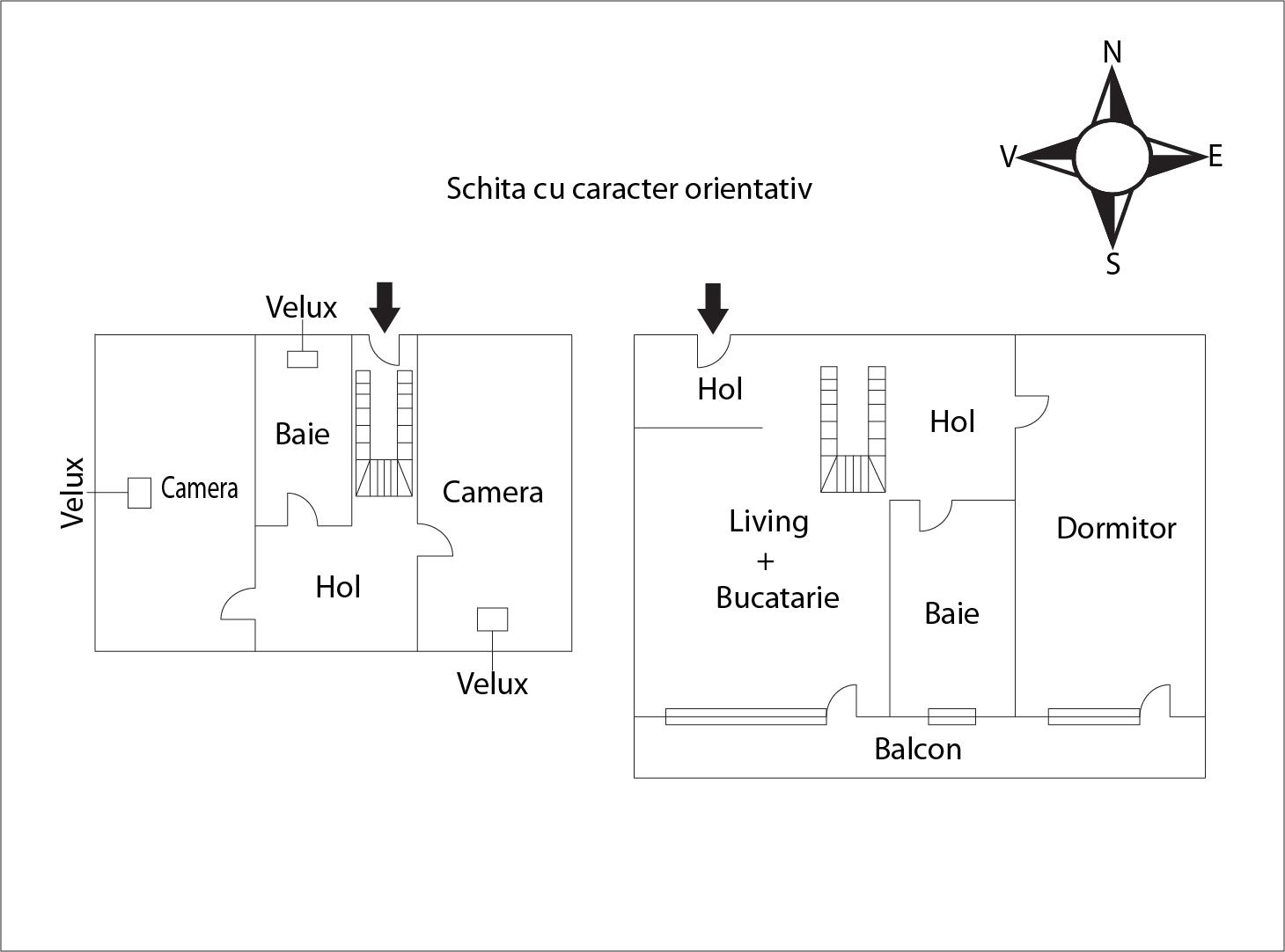 N
V
E
S

Schita cu caracter orientativ

Velux
Baie
Velux
Camera
Camera
Hol
Velux

Hol
Hol
Living
+
Bucatarie
Baie
Dormitor
Balcon