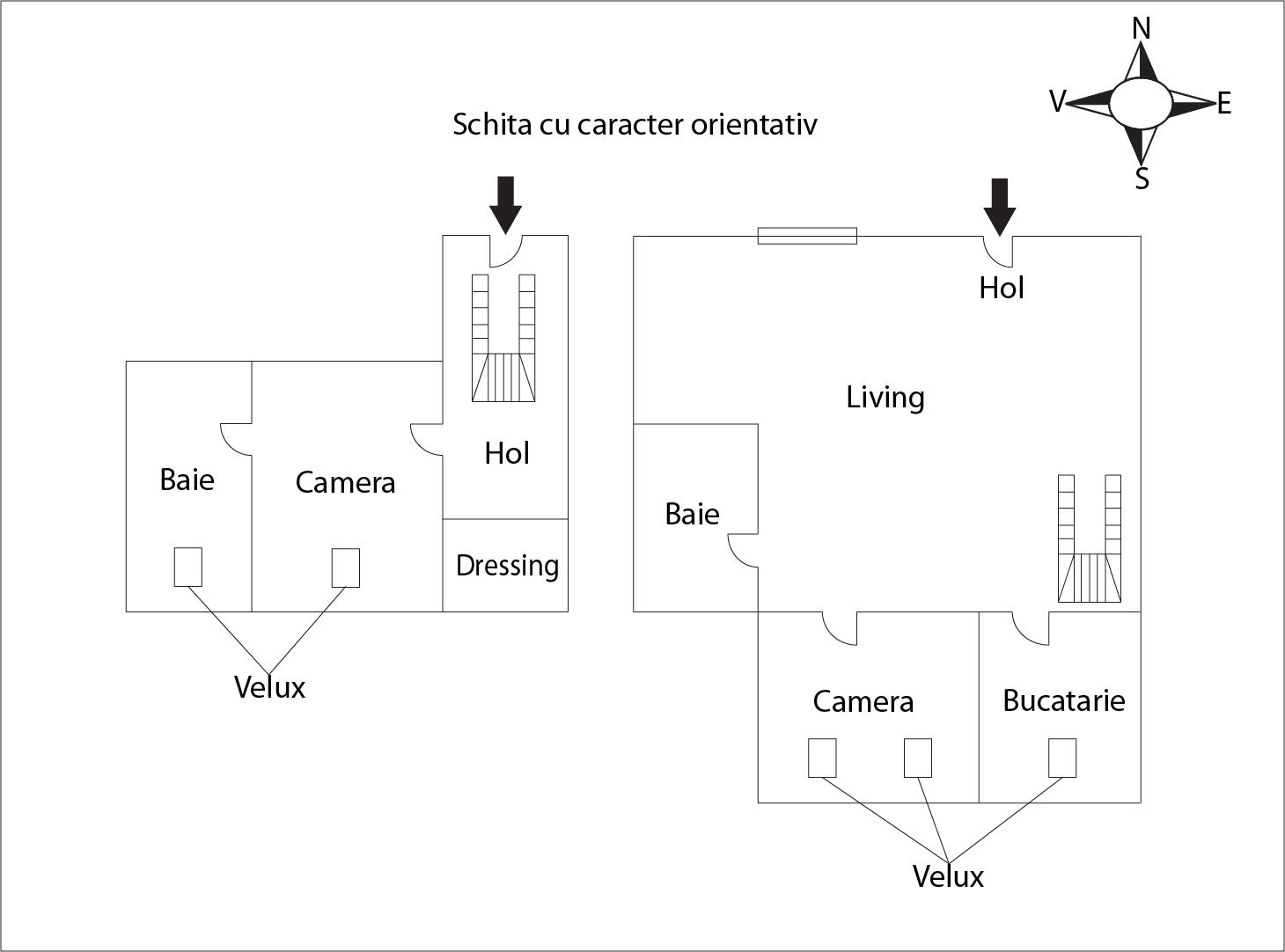 N
V
E
S

Schita cu caracter orientativ

Baie
Camera
Hol
Dressing
Velux

Hol
Living
Baie
Camera
Bucatarie
Velux