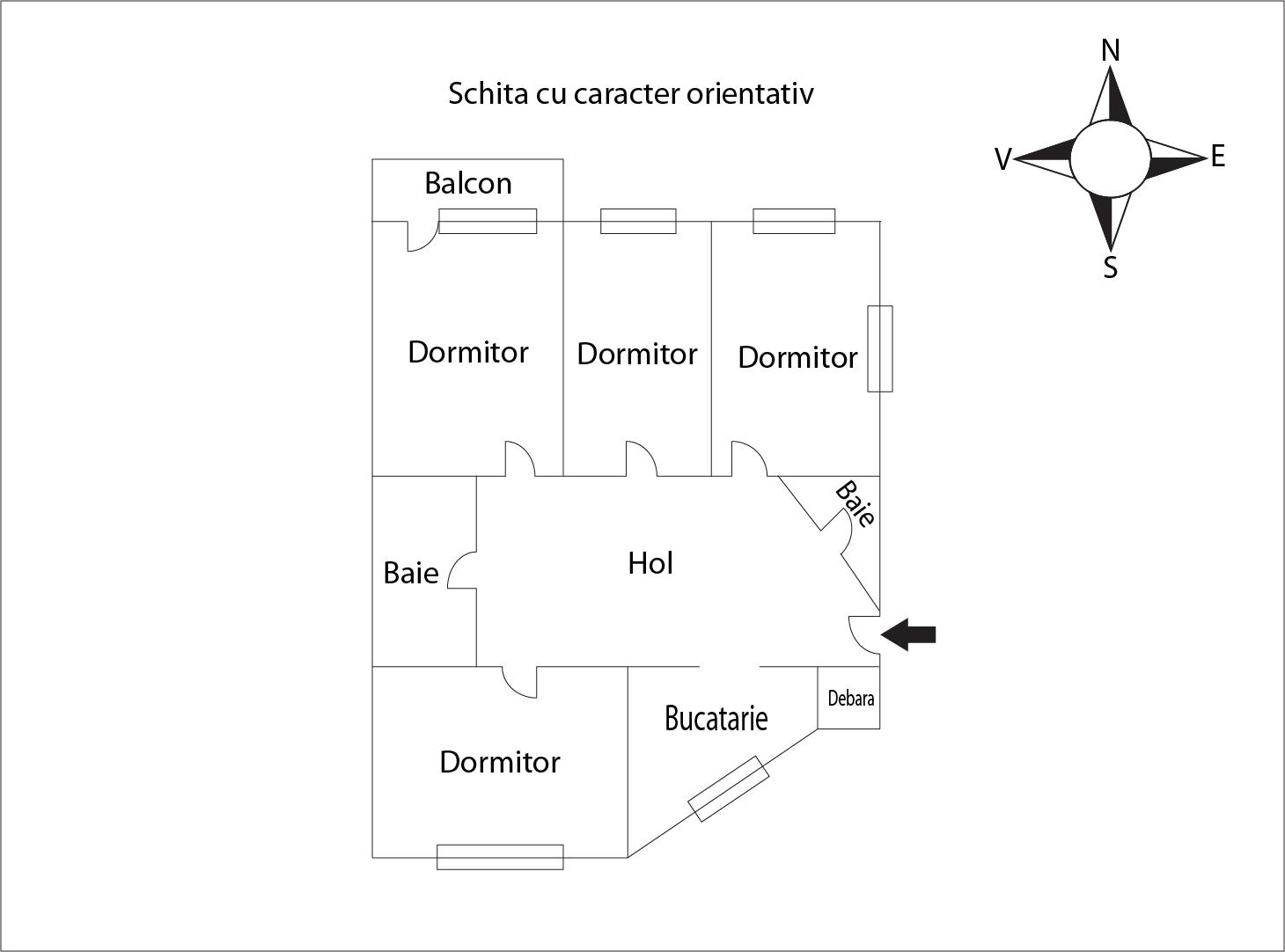 Schita cu caracter orientativ

N
V
E
S

Balcon

Dormitor

Dormitor

Dormitor

Baie

Baie

Hol

Debara

Bucatarie

Dormitor