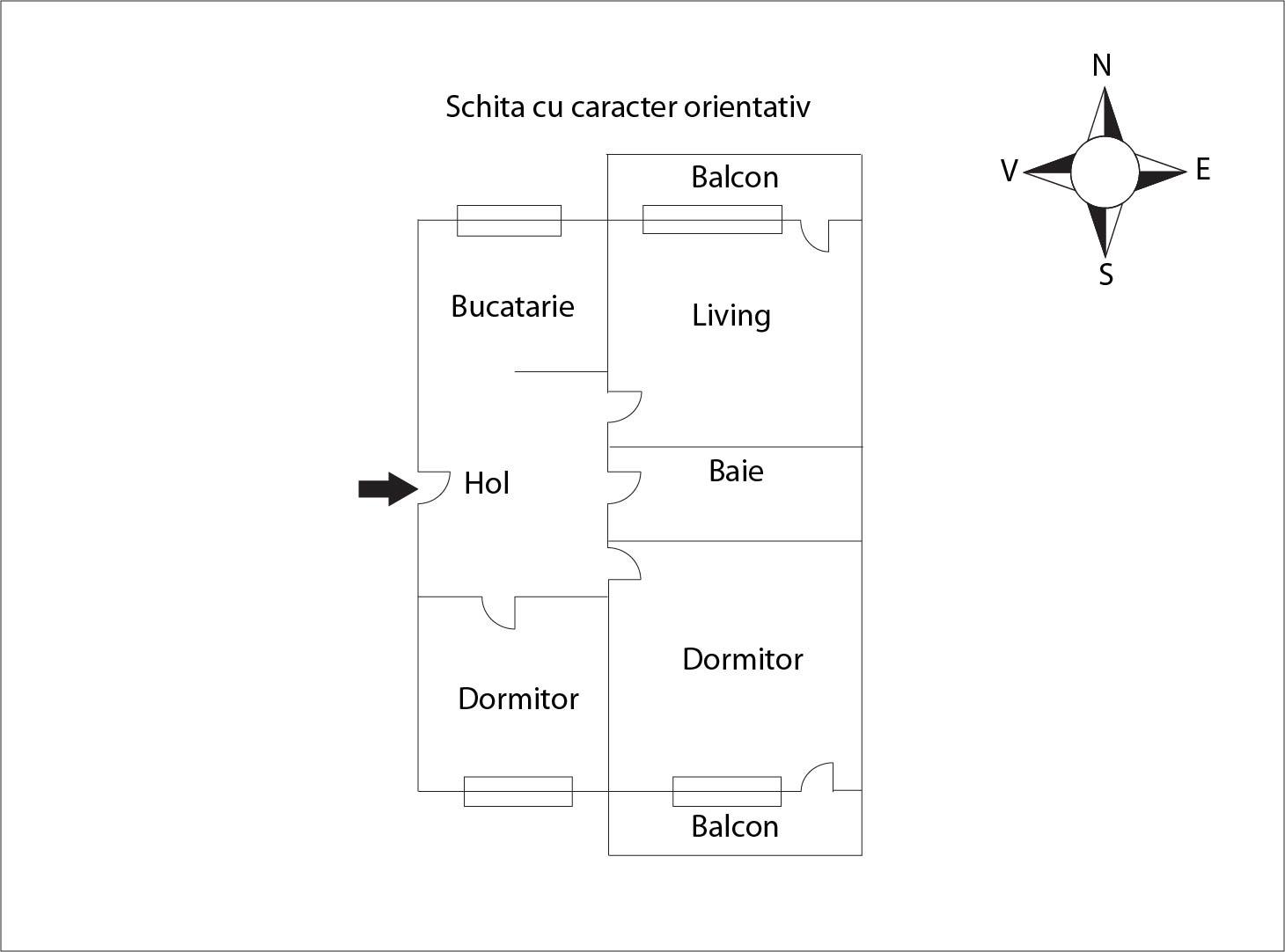 Schita cu caracter orientativ

N
V
E
S

Balcon
Bucatarie
Living
Hol
Baie
Dormitor
Dormitor
Balcon