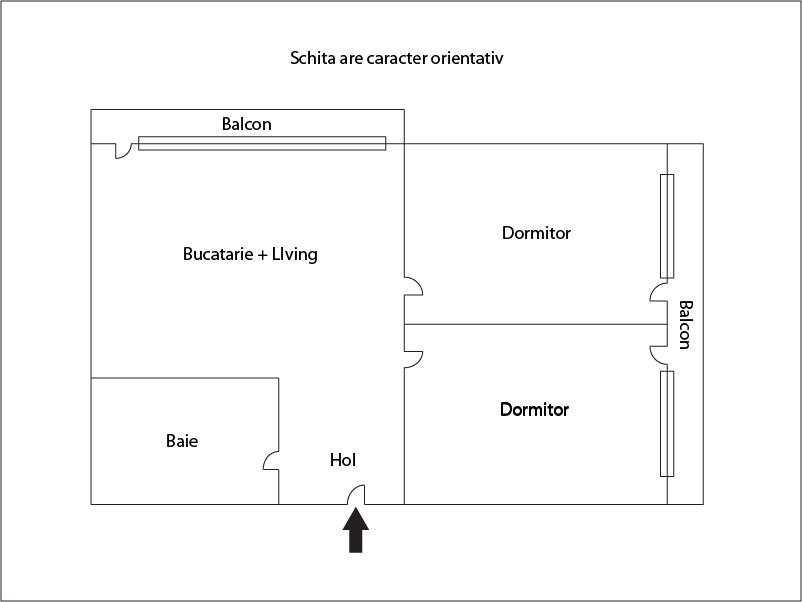 Schita are caracter orientativ

Balcon

Bucatarie + LIving

Dormitor

Balcon

Dormitor

Baie

Hol