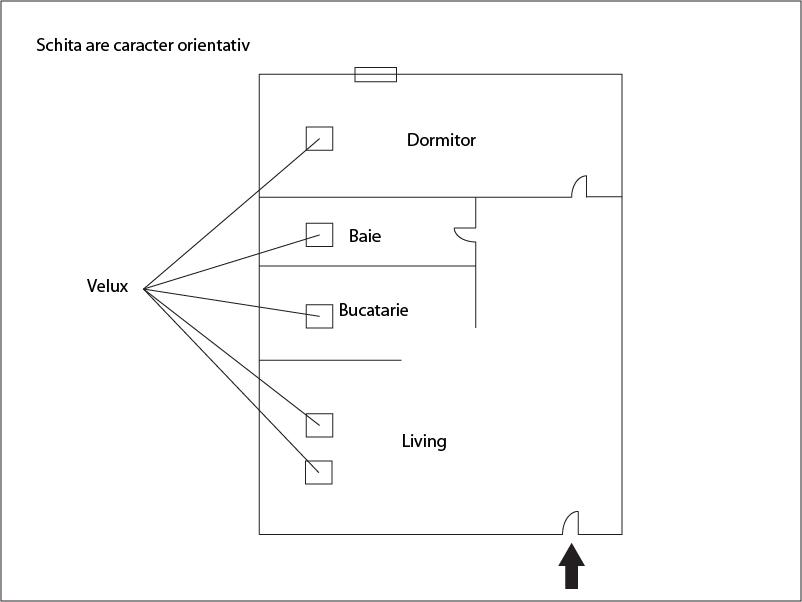 Schita are caracter orientativ

Dormitor

Baie

Velux

Bucatarie

Living