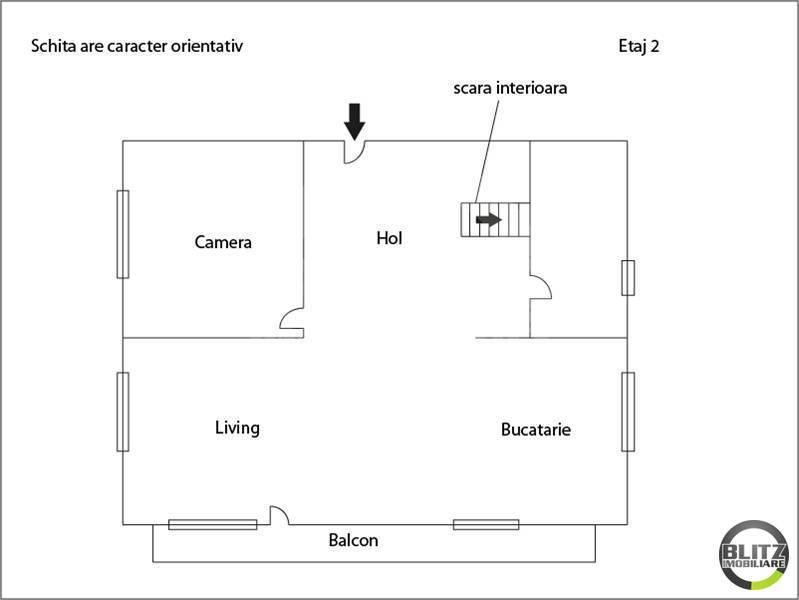 Schita are caracter orientativ

Etaj 2

scara interioara

Camera

Hol

Living

Bucatarie

Balcon

BLITZ IMOBILIARE