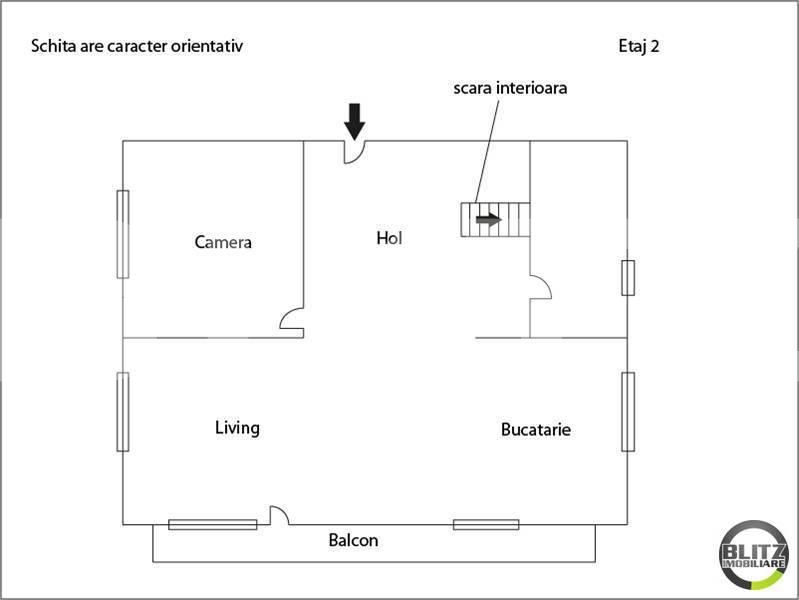 Schita are caracter orientativ

Etaj 2

scara interioara

Camera

Hol

Living

Bucatarie

Balcon

BLITZ
IMOBILIARE