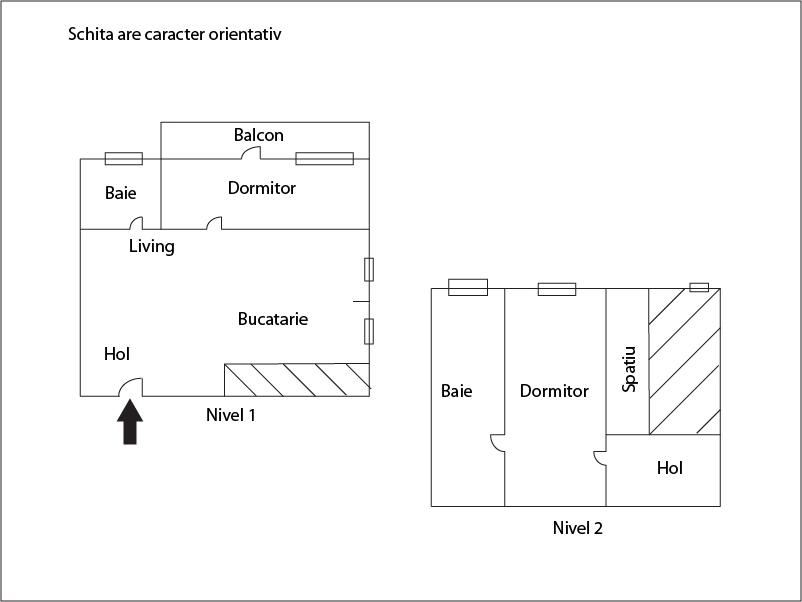 Schita are caracter orientativ

Balcon

Baie

Dormitor

Living

Bucatarie

Hol

Nivel 1

Baie

Dormitor

Spatiu

Hol

Nivel 2