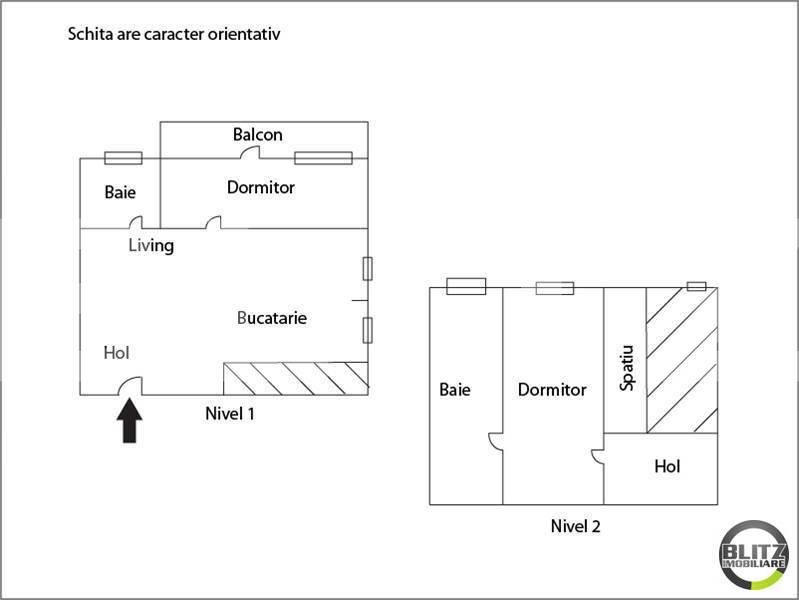 Schita are caracter orientativ

Balcon

Baie

Dormitor

Living

Bucatarie

Hol

Nivel 1

Baie

Dormitor

Spatiu

Hol

Nivel 2

BLITZ
IMOBILIARE