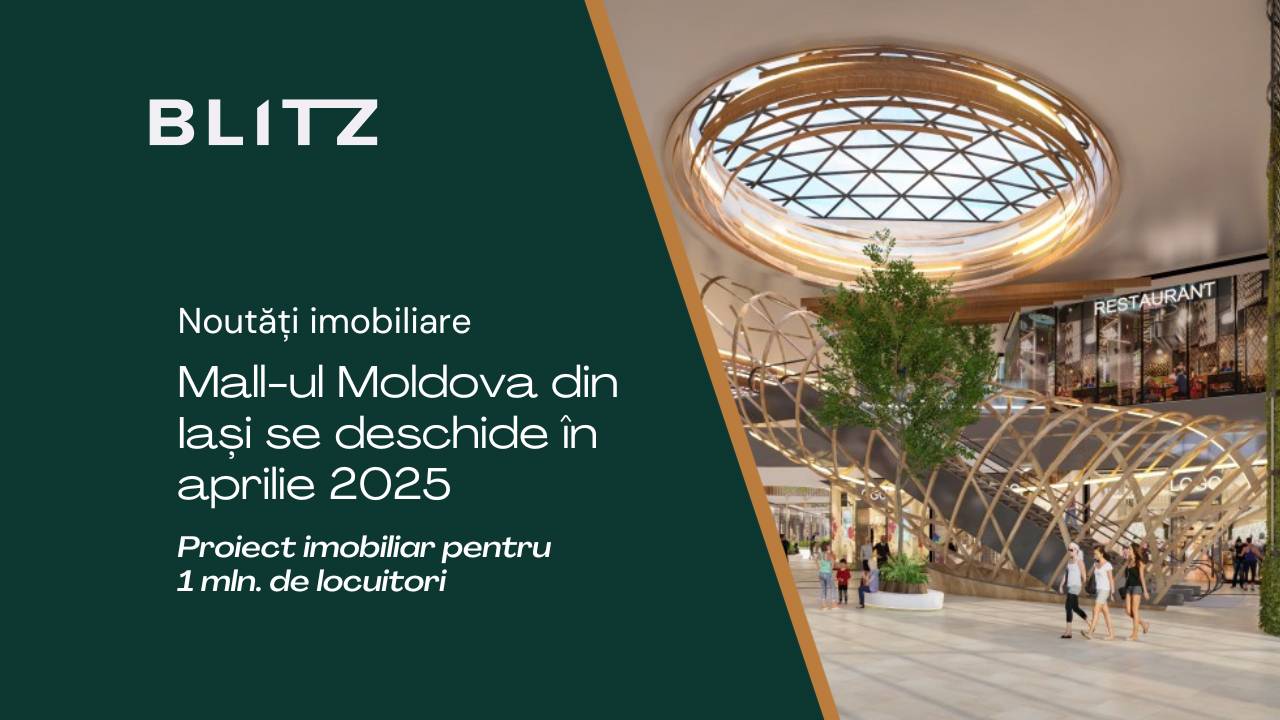 BLITZ

Noutăți imobiliare

Mall-ul Moldova din Iași se deschide în aprilie 2025

Proiect imobiliar pentru 1 mln. de locuitori

RESTAURANT

LOGO